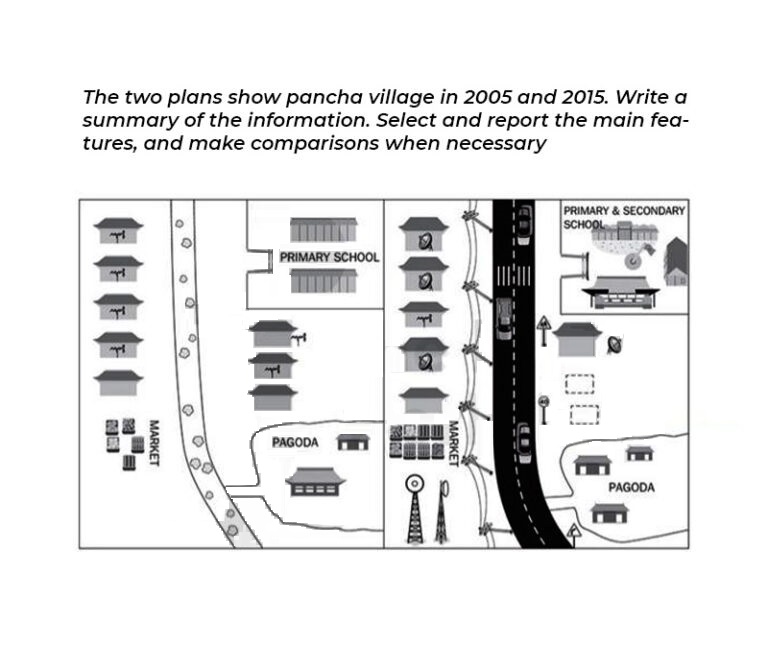 The two plans show pancha village in 2005 and 2015. Write a summary of the information. Select and report the main features, and make comparisons when necessary

PRIMARY SCHOOL

MARKET

PAGODA

PRIMARY & SECONDARY SCHOOL

MARKET

PAGODA