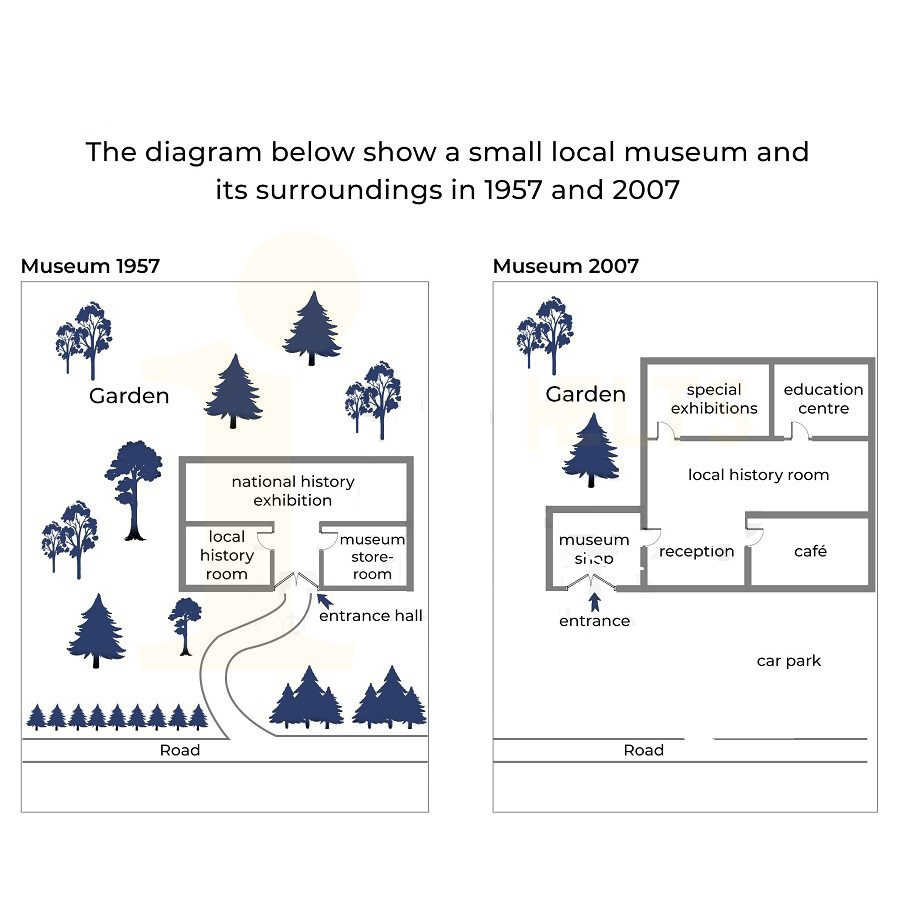 The diagram below show a small local museum and its surroundings in 1957 and 2007

Museum 1957

Garden

national history exhibition

local history room

museum store-room

entrance hall

Road

Museum 2007

Garden

special exhibitions

education centre

local history room

museum shop

reception

café

entrance

car park

Road