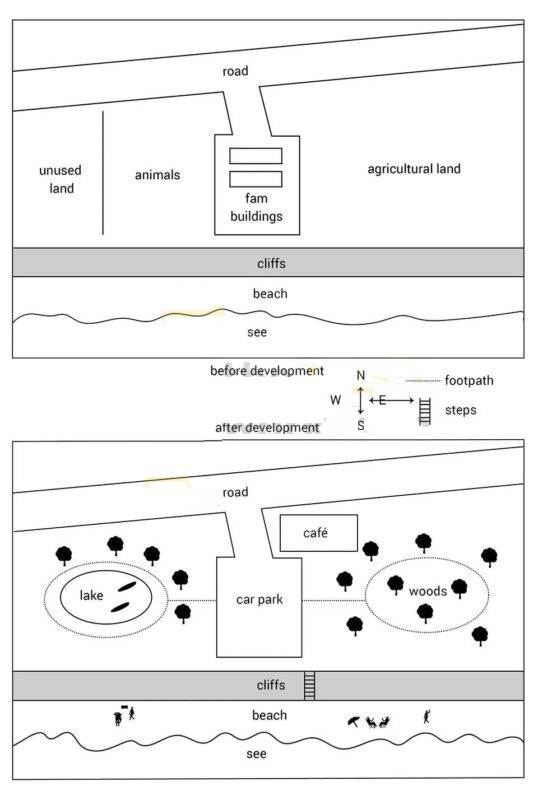 road

unused land

animals

fam buildings

agricultural land

cliffs

beach

see

before development

N
W
E
S

footpath

steps

after development

road

café

lake

car park

woods

cliffs

beach

see